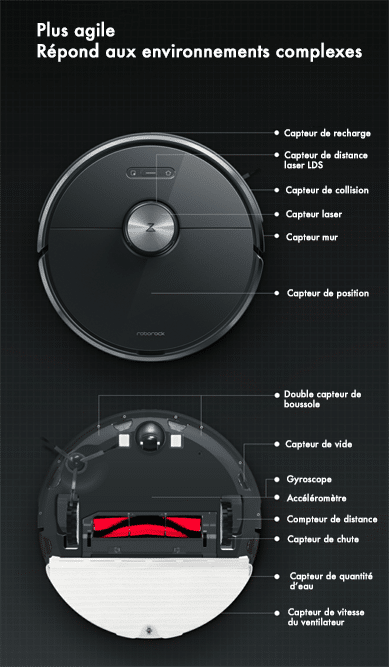 Plus agile
Répond aux environnements complexes

Capteur de recharge

Capteur de distance laser LDS

Capteur de collision

Capteur laser

Capteur mur

Capteur de position

roborock

Double capteur de boussole

Capteur de vide

Gyroscope

Accéléromètre

Compteur de distance

Capteur de chute

Capteur de quantité d'eau

Capteur de vitesse du ventilateur