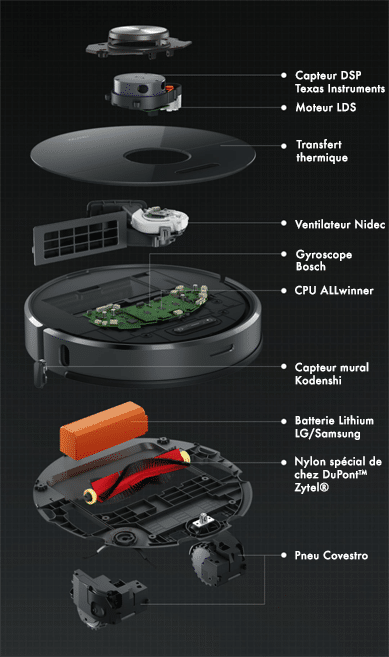 Capteur DSP Texas Instruments

Moteur LDS

Transfert thermique

Ventilateur Nidec

Gyroscope Bosch

CPU ALLwinner

Capteur mural Kodenshi

Batterie Lithium LG/Samsung

Nylon spécial de chez DuPont™ Zytel®

Pneu Covestro