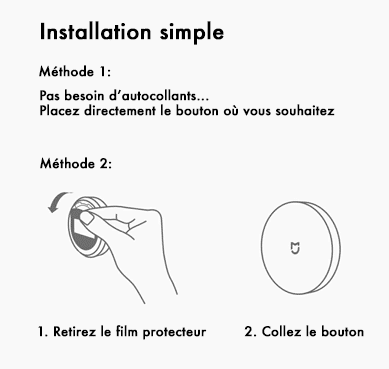 Installation simple

Méthode 1:

Pas besoin d'autocollants...
Placez directement le bouton où vous souhaitez

Méthode 2:

1. Retirez le film protecteur

2. Collez le bouton