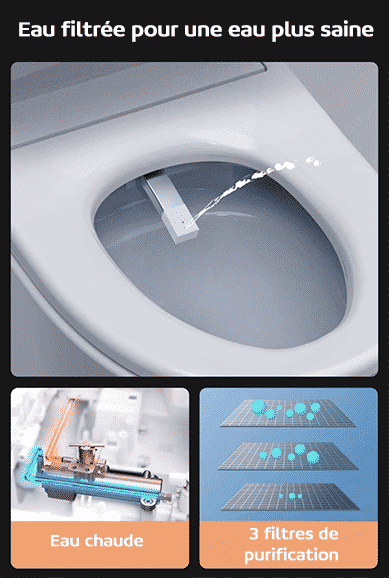 Eau filtrée pour une eau plus saine

Eau chaude

3 filtres de purification