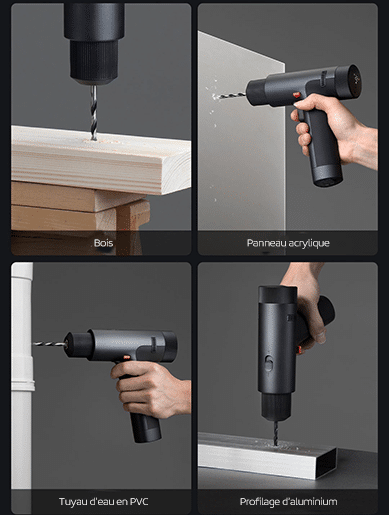 Bois

Panneau acrylique

Tuyau d'eau en PVC

Profilage d'aluminium