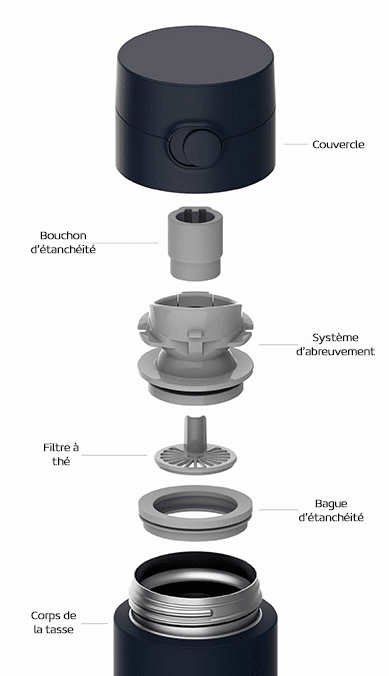 Couvercle

Bouchon d'étanchéité

Système d'abreuvement

Filtre à thé

Bague d'étanchéité

Corps de la tasse