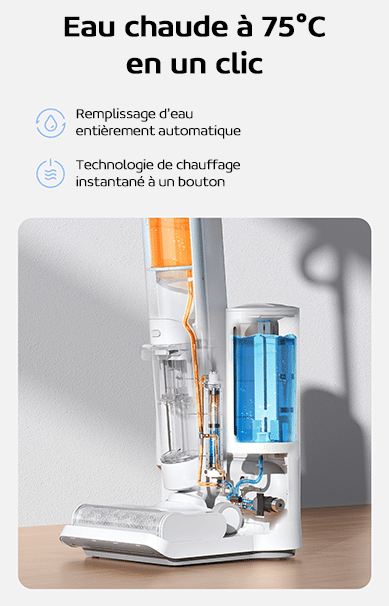 Eau chaude à 75°C en un clic

Remplissage d'eau entièrement automatique

Technologie de chauffage instantané à un bouton